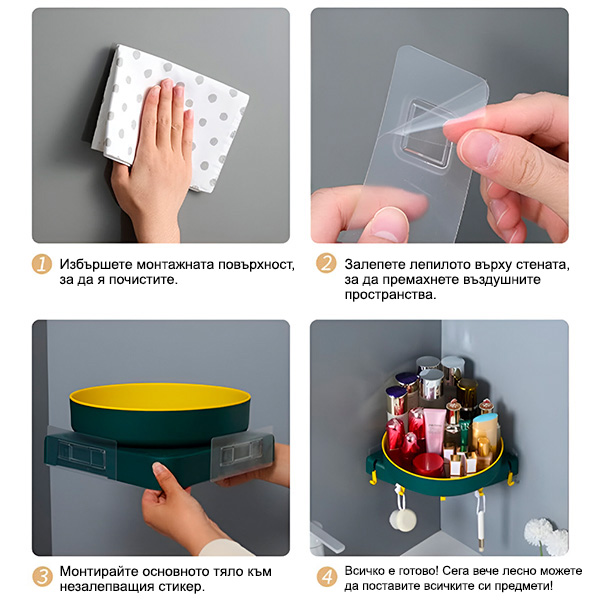 1 Избършете монтажната повърхност, за да я почистите.

2 Залепете лепилото върху стената, за да премахнете въздушните пространства.

3 Монтирайте основното тяло към незалепващия стикер.

4 Всичко е готово! Сега вече лесно можете да поставите всичките си предмети!